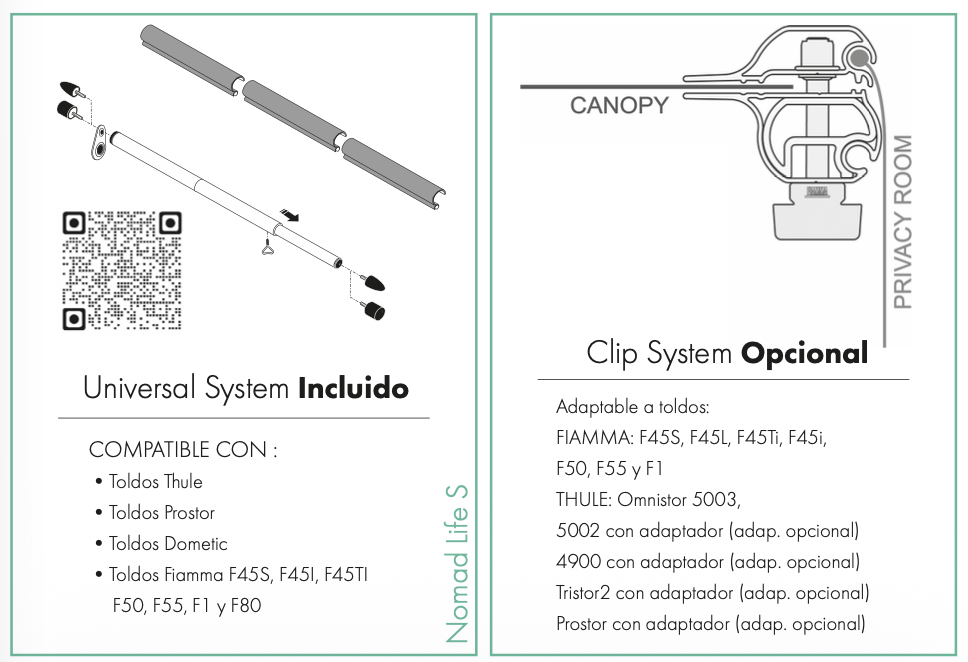 Universal System **Incluido**

COMPATIBLE CON :

• Toldos Thule
• Toldos Prostor
• Toldos Dometic
• Toldos Fiamma F45S, F45I, F45TI F50, F55, F1 y F80

Nomad Life S

CANOPY

PRIVACY ROOM

Clip System **Opcional**

Adaptable a toldos:
FIAMMA: F45S, F45L, F45Ti, F45i, F50, F55 y F1
THULE: Omnistor 5003,
5002 con adaptador (adap. opcional)
4900 con adaptador (adap. opcional)
Tristor2 con adaptador (adap. opcional)
Prostor con adaptador (adap. opcional)