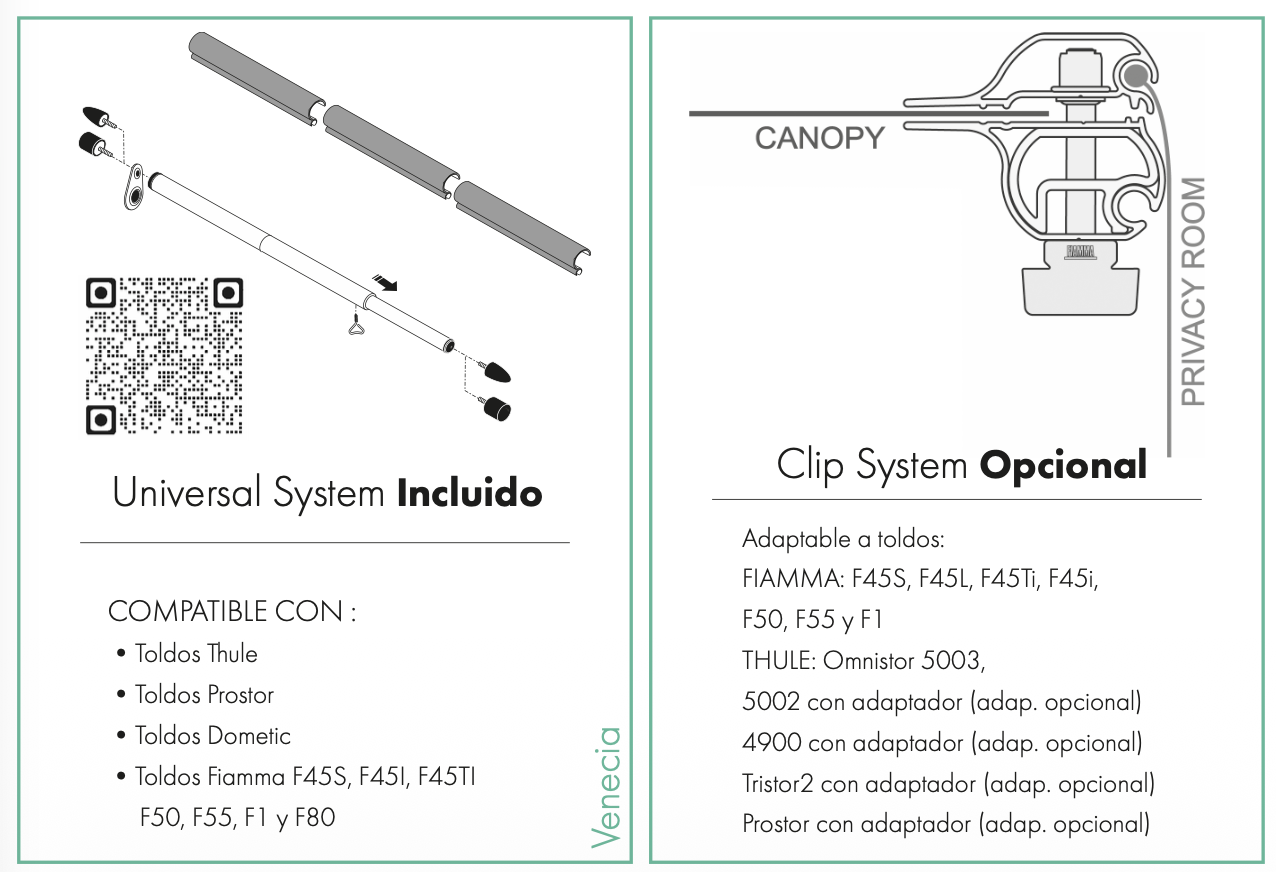 Universal System **Incluido**

COMPATIBLE CON :

• Toldos Thule
• Toldos Prostor
• Toldos Dometic
• Toldos Fiamma F45S, F45I, F45TI F50, F55, F1 y F80

Venecia

CANOPY

FIAMMA

PRIVACY ROOM

Clip System **Opcional**

Adaptable a toldos:
FIAMMA: F45S, F45L, F45Ti, F45i, F50, F55 y F1
THULE: Omnistor 5003,
5002 con adaptador (adap. opcional)
4900 con adaptador (adap. opcional)
Tristor2 con adaptador (adap. opcional)
Prostor con adaptador (adap. opcional)